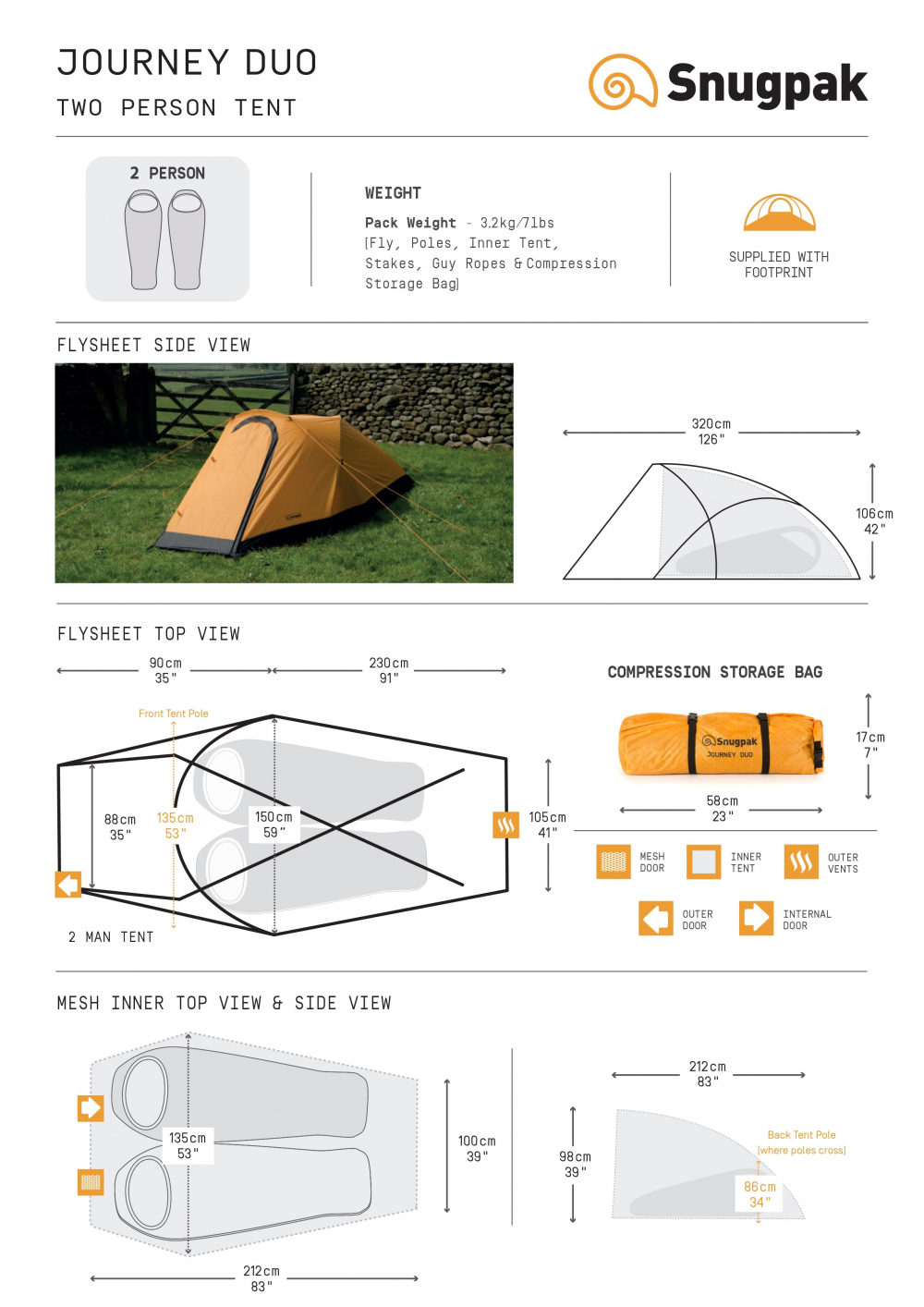 JOURNEY DUO
TWO PERSON TENT

Snugpak

2 PERSON

WEIGHT
Pack Weight - 3.2kg/7lbs
(Fly, Poles, Inner Tent, Stakes, Guy Ropes & Compression Storage Bag)

SUPPLIED WITH FOOTPRINT

FLYSHEET SIDE VIEW

320cm
126"

106cm
42"

FLYSHEET TOP VIEW

90cm
35"

230cm
91"

Front Tent Pole

88cm
35"

135cm
53"

150cm
59"

105cm
41"

2 MAN TENT

COMPRESSION STORAGE BAG

Snugpak
JOURNEY DUO

17cm
7"

58cm
23"

MESH DOOR

INNER TENT

OUTER VENTS

OUTER DOOR

INTERNAL DOOR

MESH INNER TOP VIEW & SIDE VIEW

135cm
53"

100cm
39"

212cm
83"

212cm
83"

98cm
39"

Back Tent Pole
(where poles cross)

86cm
34"