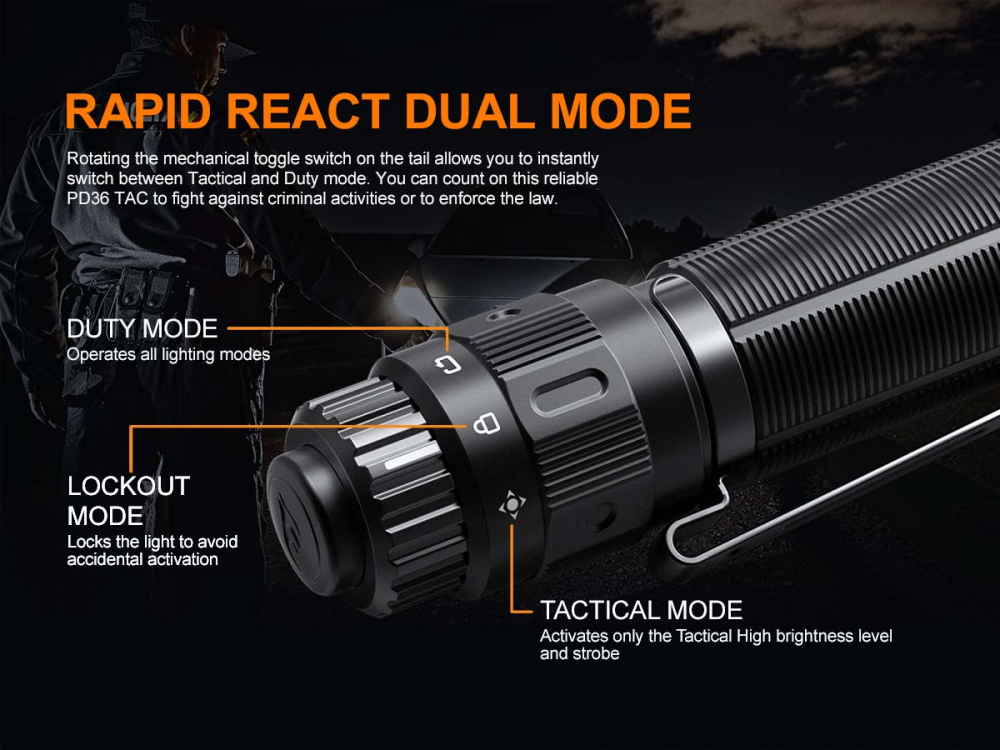 RAPID REACT DUAL MODE

Rotating the mechanical toggle switch on the tail allows you to instantly switch between Tactical and Duty mode. You can count on this reliable PD36 TAC to fight against criminal activities or to enforce the law.

DUTY MODE
Operates all lighting modes

LOCKOUT MODE
Locks the light to avoid accidental activation

TACTICAL MODE
Activates only the Tactical High brightness level and strobe