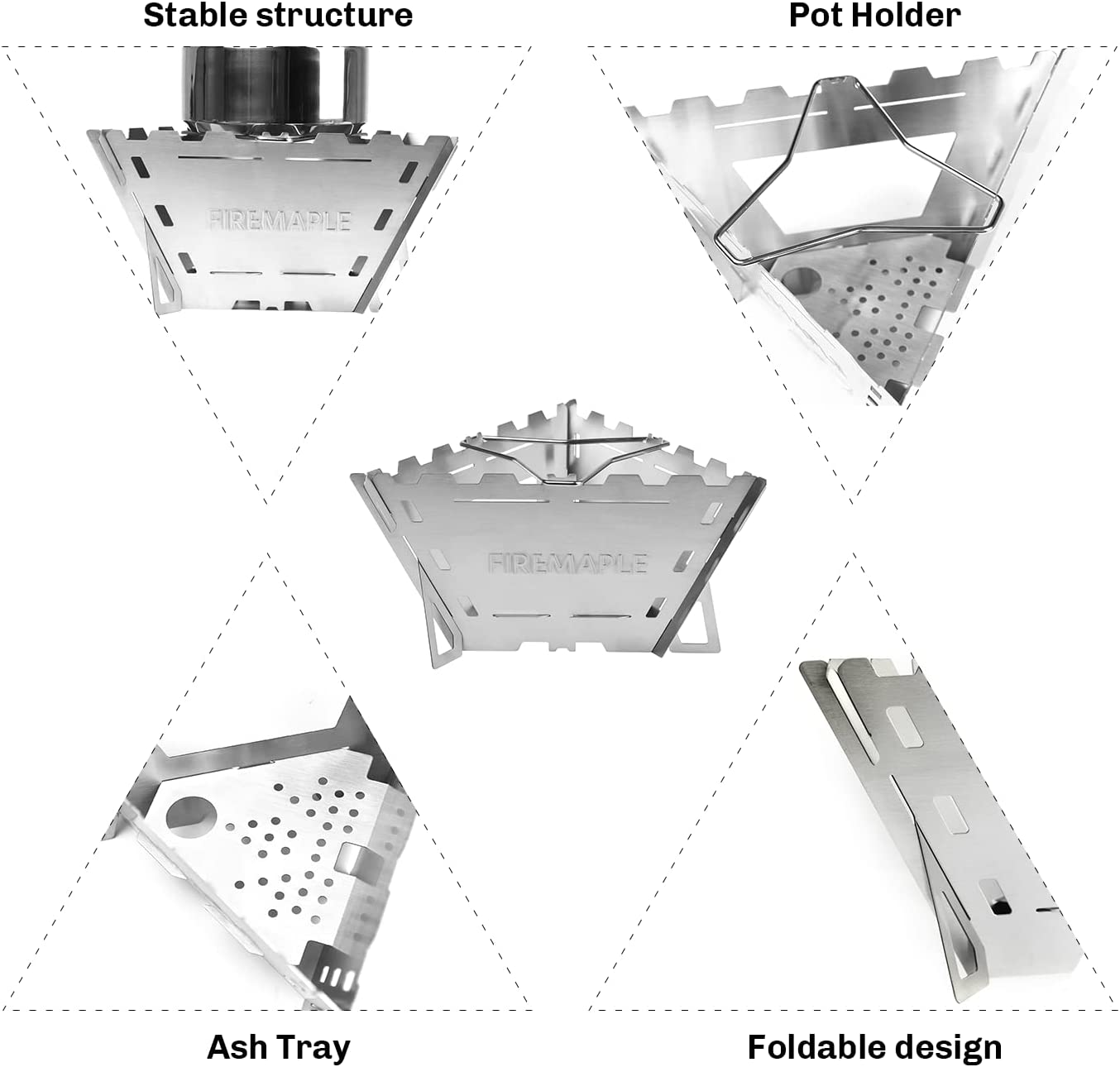 Stable structure

Pot Holder

FIREMAPLE

FIREMAPLE

Ash Tray

Foldable design